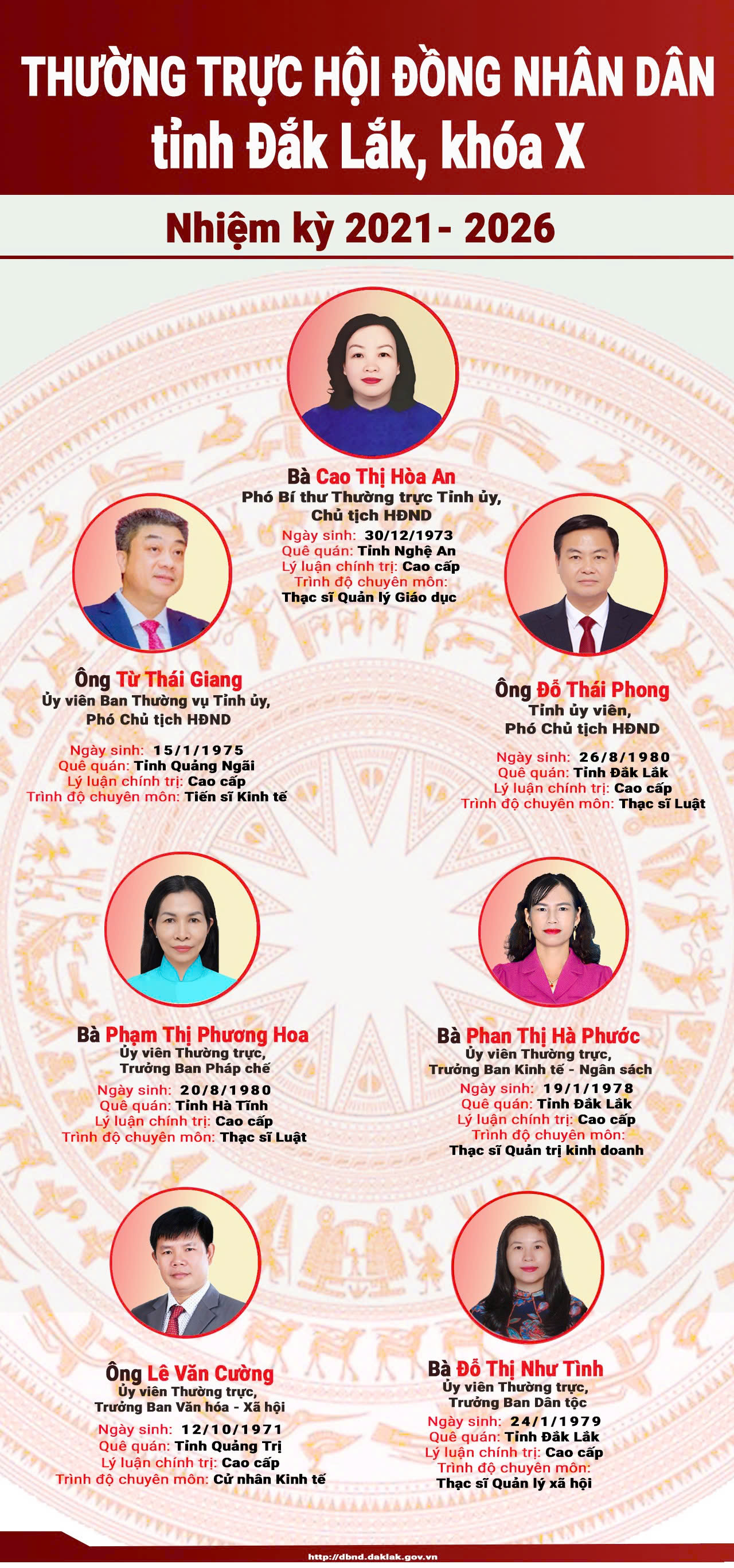 THƯỜNG TRỰC HỘI ĐỒNG NHÂN DÂN tỉnh Đắk Lắk, khóa X

Nhiệm kỳ 2021- 2026

Bà Cao Thị Hòa An
Phó Bí thư Thường trực Tỉnh ủy, Chủ tịch HĐND
Ngày sinh: 30/12/1973
Quê quán: Tỉnh Nghệ An
Lý luận chính trị: Cao cấp
Trình độ chuyên môn: Thạc sĩ Quản lý Giáo dục

Ông Từ Thái Giang
Ủy viên Ban Thường vụ Tỉnh ủy, Phó Chủ tịch HĐND
Ngày sinh: 15/1/1975
Quê quán: Tỉnh Quảng Ngãi
Lý luận chính trị: Cao cấp
Trình độ chuyên môn: Tiến sĩ Kinh tế

Ông Đỗ Thái Phong
Tỉnh ủy viên, Phó Chủ tịch HĐND
Ngày sinh: 26/8/1980
Quê quán: Tỉnh Đắk Lắk
Lý luận chính trị: Cao cấp
Trình độ chuyên môn: Thạc sĩ Luật

Bà Phạm Thị Phương Hoa
Ủy viên Thường trực, Trưởng Ban Pháp chế
Ngày sinh: 20/8/1980
Quê quán: Tỉnh Hà Tĩnh
Lý luận chính trị: Cao cấp
Trình độ chuyên môn: Thạc sĩ Luật

Bà Phan Thị Hà Phước
Ủy viên Thường trực, Trưởng Ban Kinh tế - Ngân sách
Ngày sinh: 19/1/1978
Quê quán: Tỉnh Đắk Lắk
Lý luận chính trị: Cao cấp
Trình độ chuyên môn: Thạc sĩ Quản trị kinh doanh

Ông Lê Văn Cường
Ủy viên Thường trực, Trưởng Ban Văn hóa - Xã hội
Ngày sinh: 12/10/1971
Quê quán: Tỉnh Quảng Trị
Lý luận chính trị: Cao cấp
Trình độ chuyên môn: Cử nhân Kinh tế

Bà Đỗ Thị Như Tình
Ủy viên Thường trực, Trưởng Ban Dân tộc
Ngày sinh: 24/1/1979
Quê quán: Tỉnh Đắk Lắk
Lý luận chính trị: Cao cấp
Trình độ chuyên môn: Thạc sĩ Quản lý xã hội

http://dbnd.daklak.gov.vn